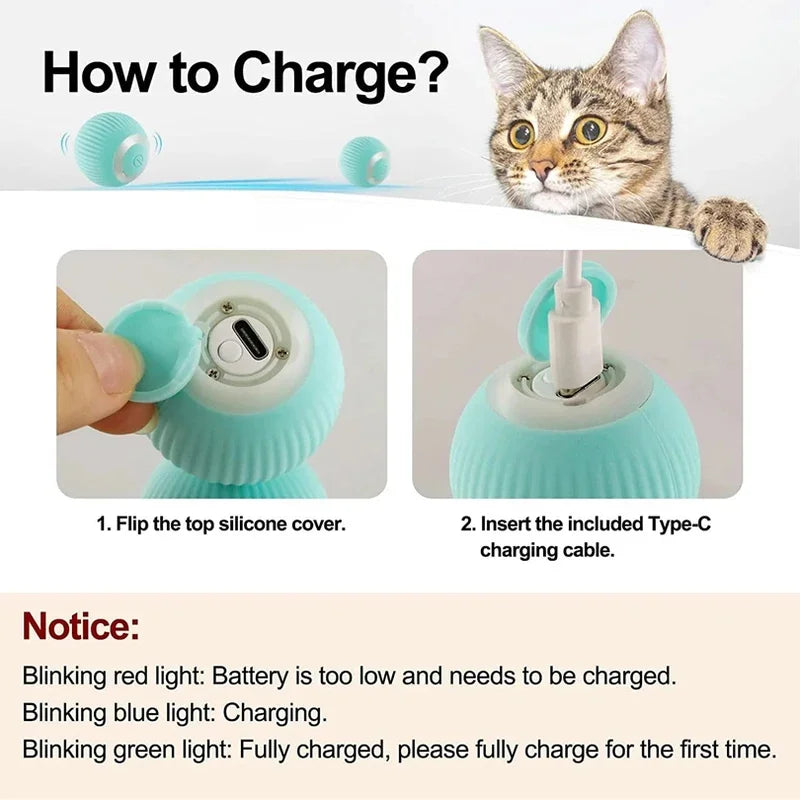 How to Charge?

1. Flip the top silicone cover.

2. Insert the included Type-C charging cable.

Notice:

Blinking red light: Battery is too low and needs to be charged.

Blinking blue light: Charging.

Blinking green light: Fully charged, please fully charge for the first time.